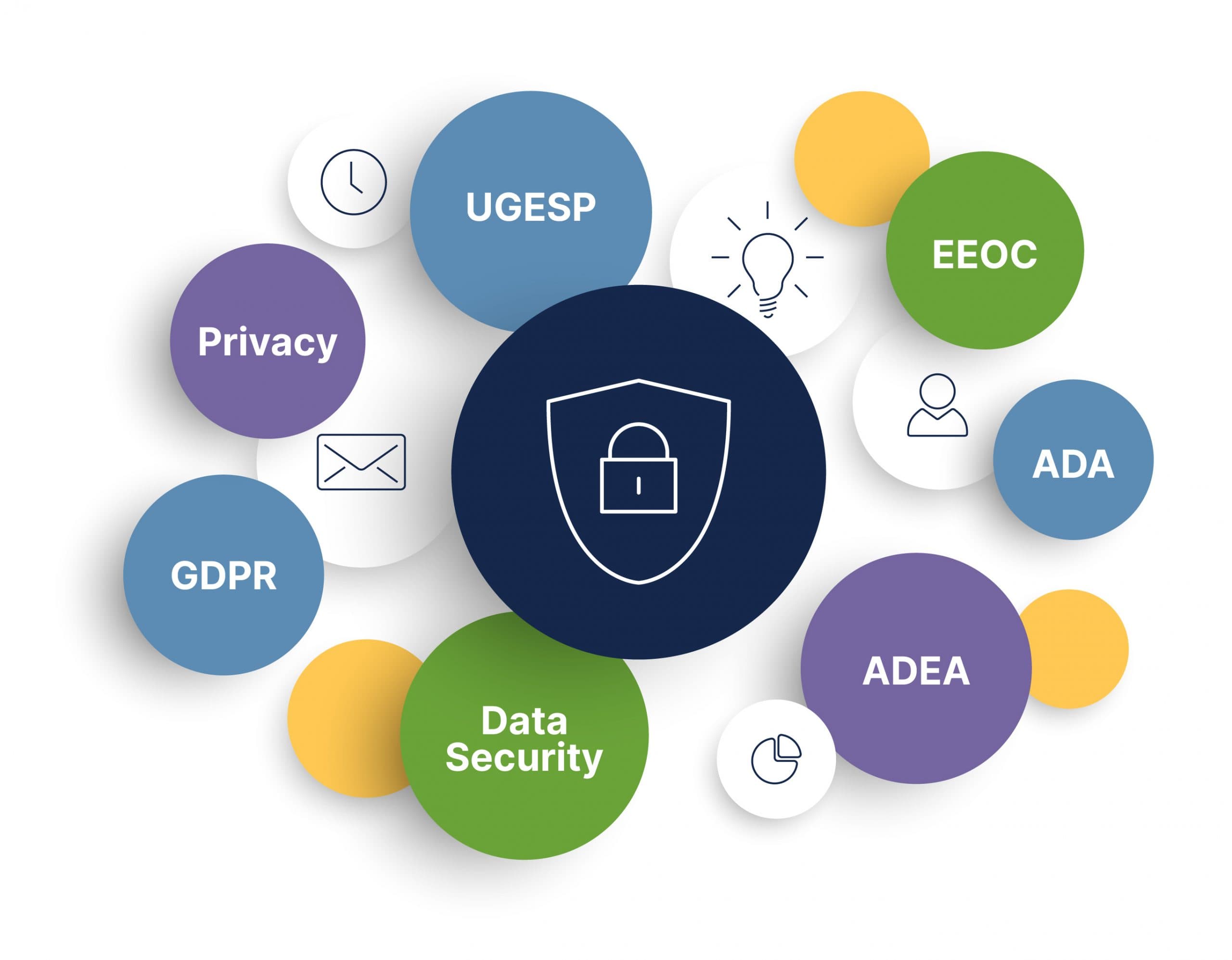 UGESP

EEOC

Privacy

ADA

GDPR

ADEA

Data Security